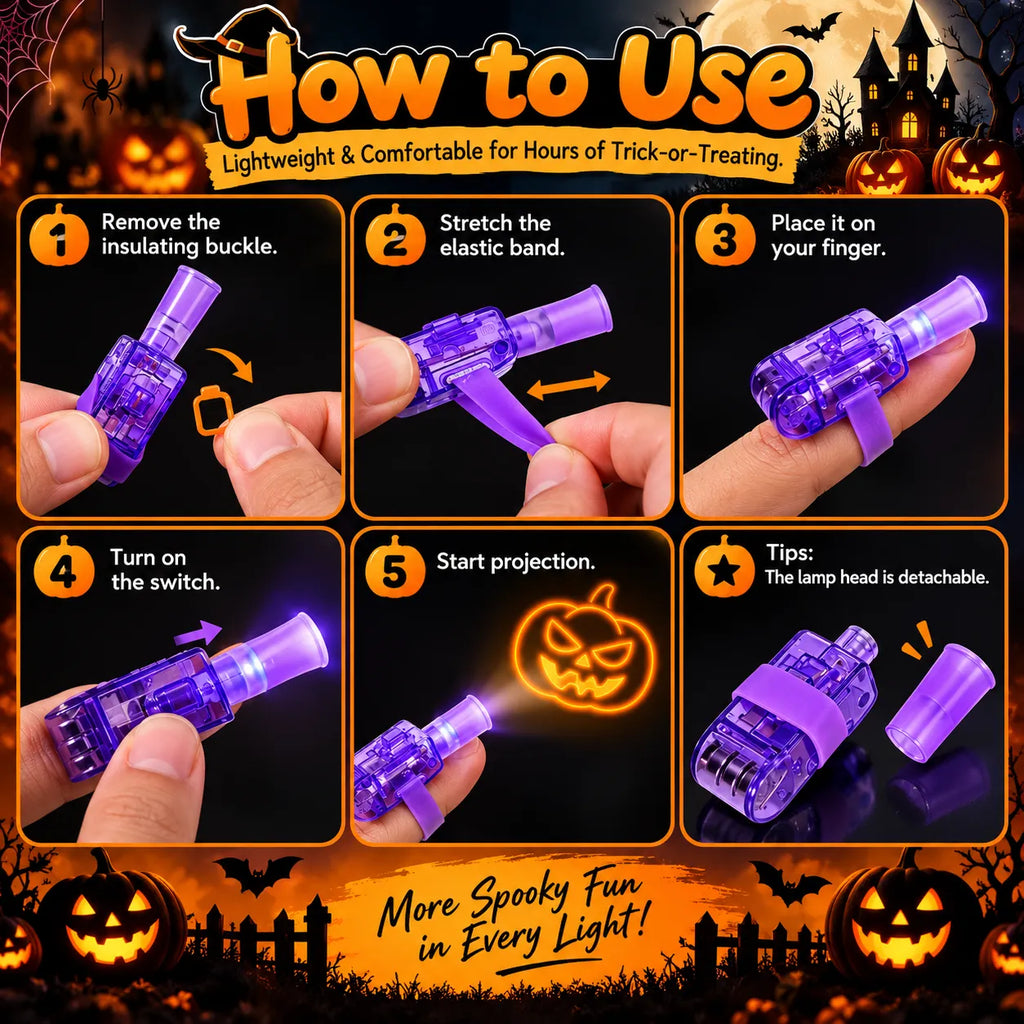 How to Use

Lightweight & Comfortable for Hours of Trick-or-Treating.

1 Remove the insulating buckle.

2 Stretch the elastic band.

3 Place it on your finger.

4 Turn on the switch.

5 Start projection.

Tips:
The lamp head is detachable.

More Spooky Fun in Every Light!